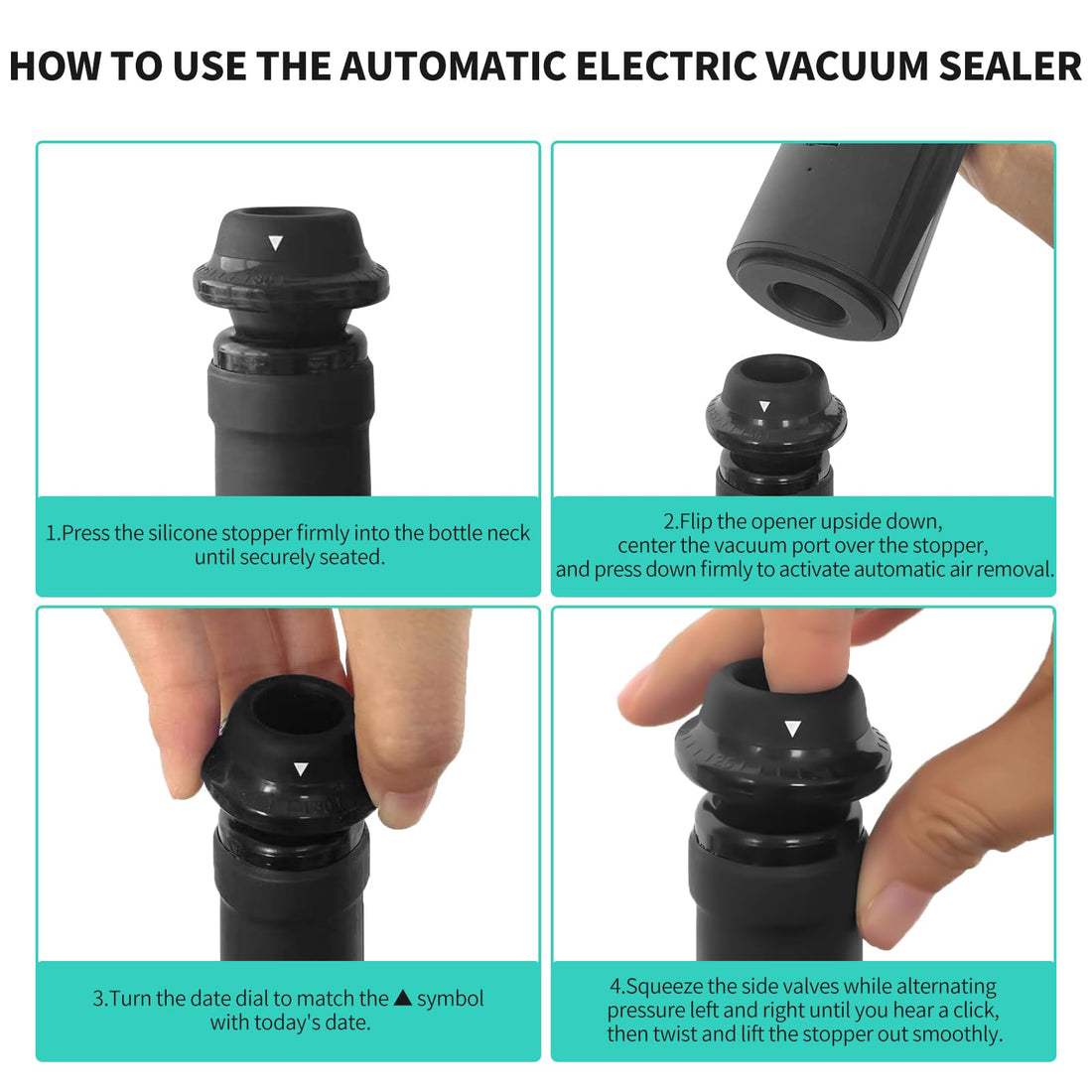 HOW TO USE THE AUTOMATIC ELECTRIC VACUUM SEALER

1.Press the silicone stopper firmly into the bottle neck until securely seated.

2.Flip the opener upside down, center the vacuum port over the stopper, and press down firmly to activate automatic air removal.

3.Turn the date dial to match the ▲ symbol with today's date.

4.Squeeze the side valves while alternating pressure left and right until you hear a click, then twist and lift the stopper out smoothly.