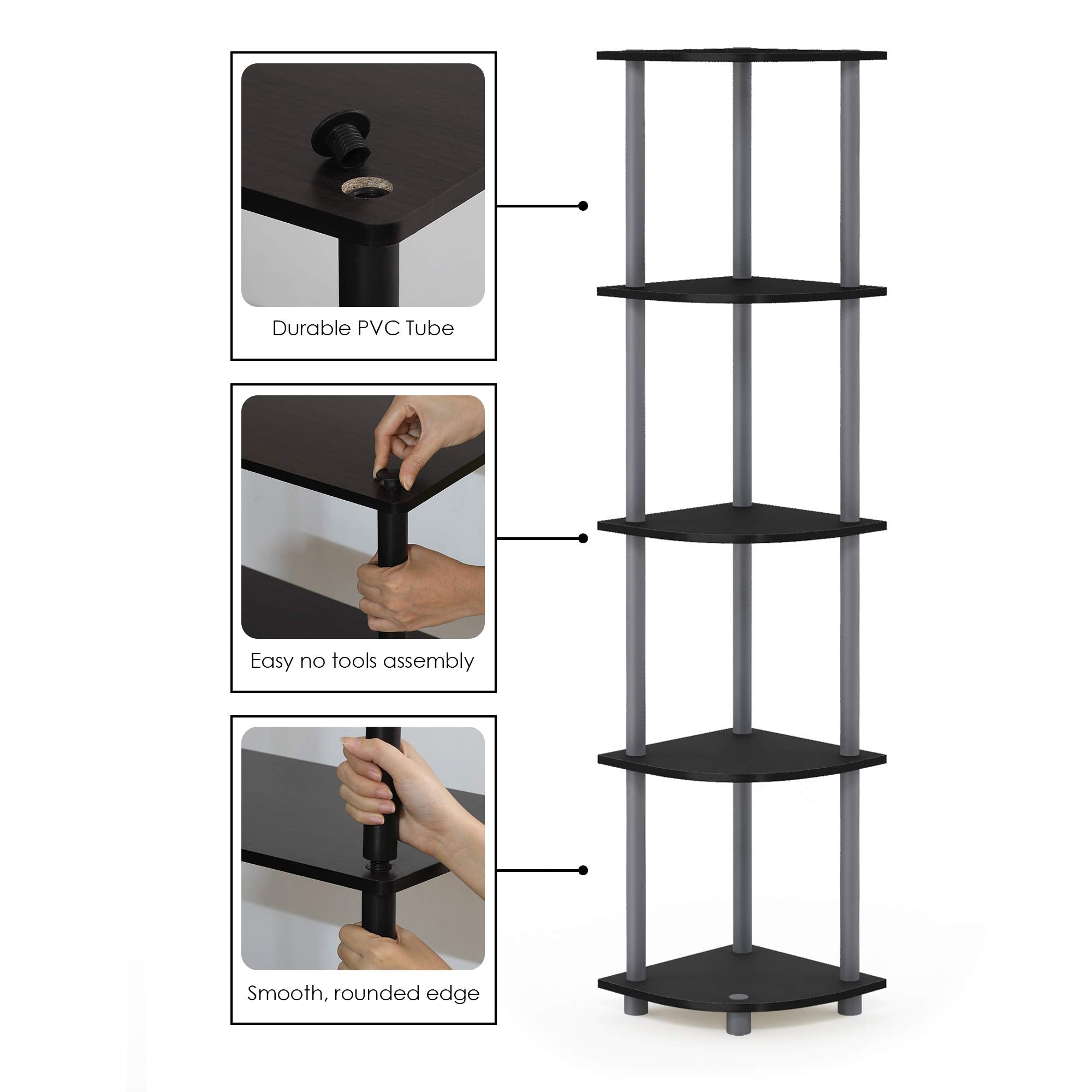 Durable PVC Tube

Easy no tools assembly

Smooth, rounded edge