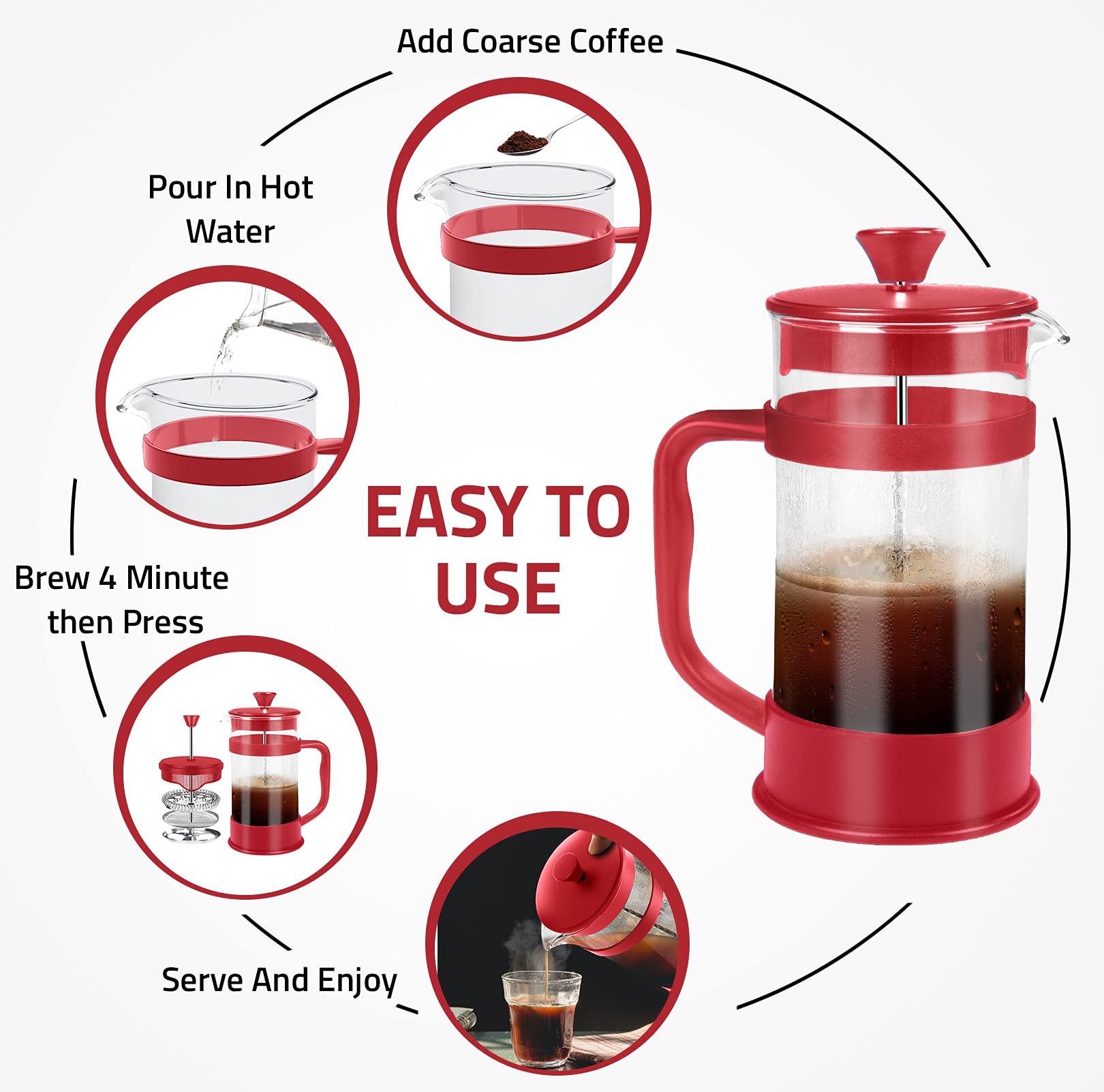 Add Coarse Coffee

Pour In Hot Water

EASY TO USE

Brew 4 Minute then Press

Serve And Enjoy