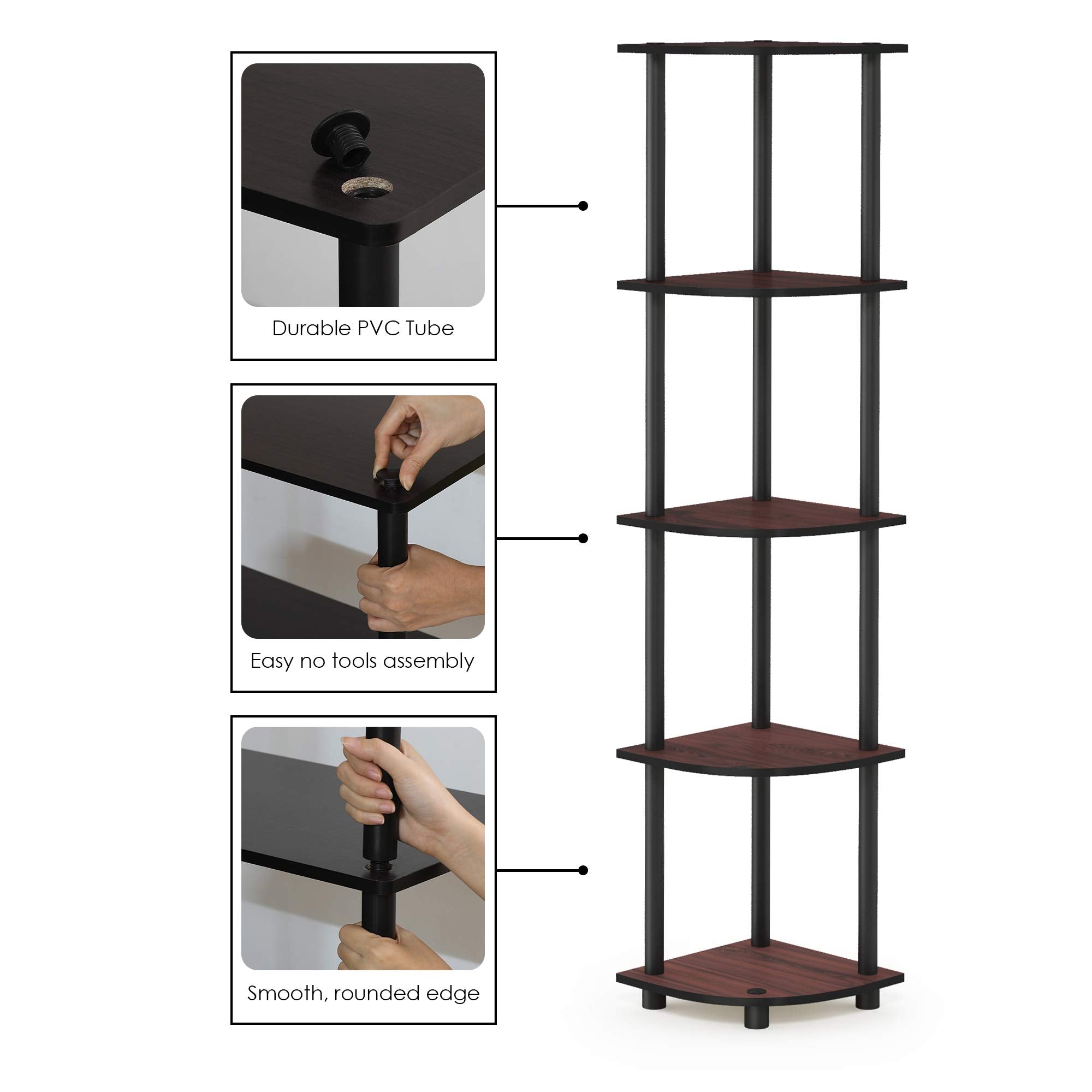 Durable PVC Tube

Easy no tools assembly

Smooth, rounded edge