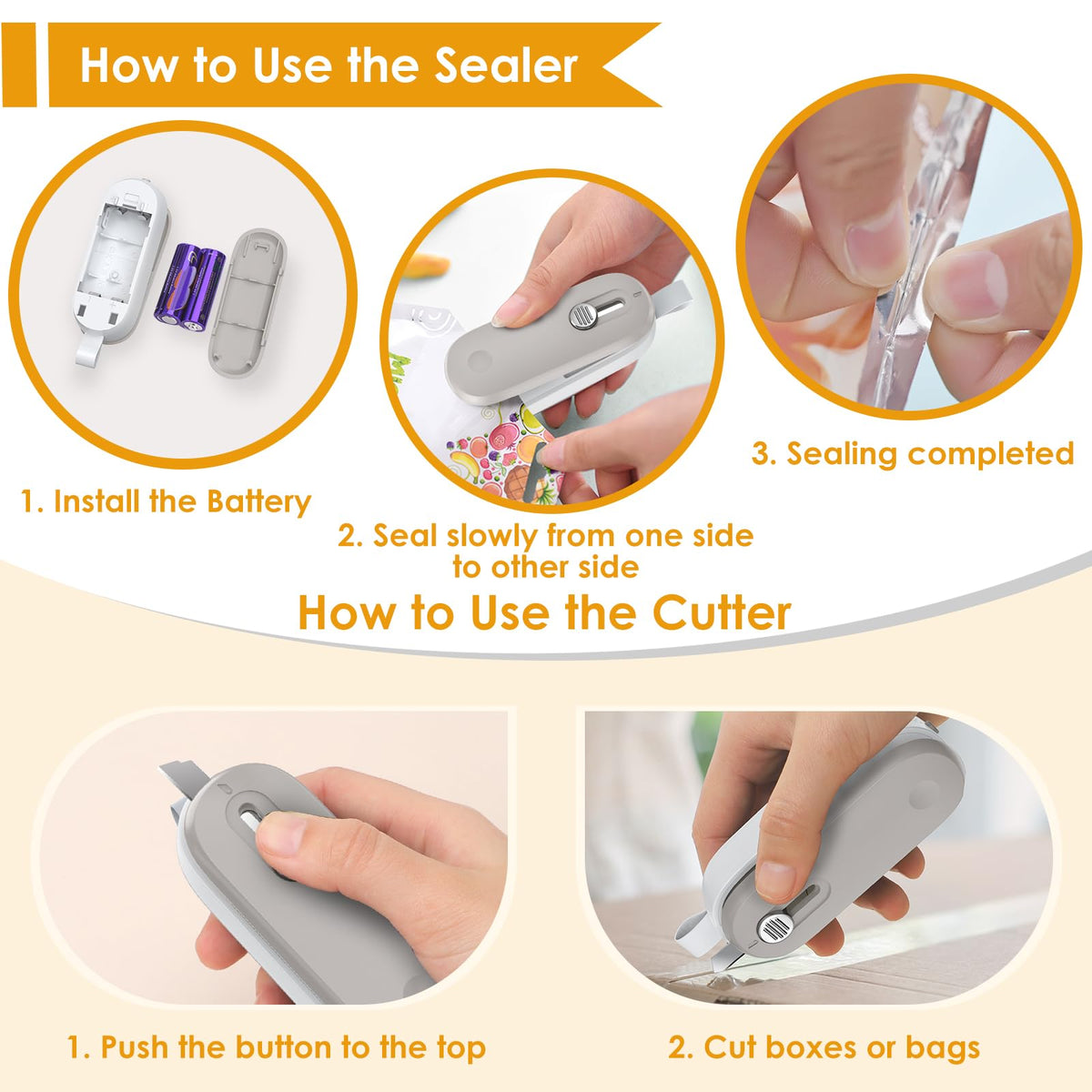 How to Use the Sealer

1. Install the Battery

2. Seal slowly from one side to other side

3. Sealing completed

How to Use the Cutter

1. Push the button to the top

2. Cut boxes or bags