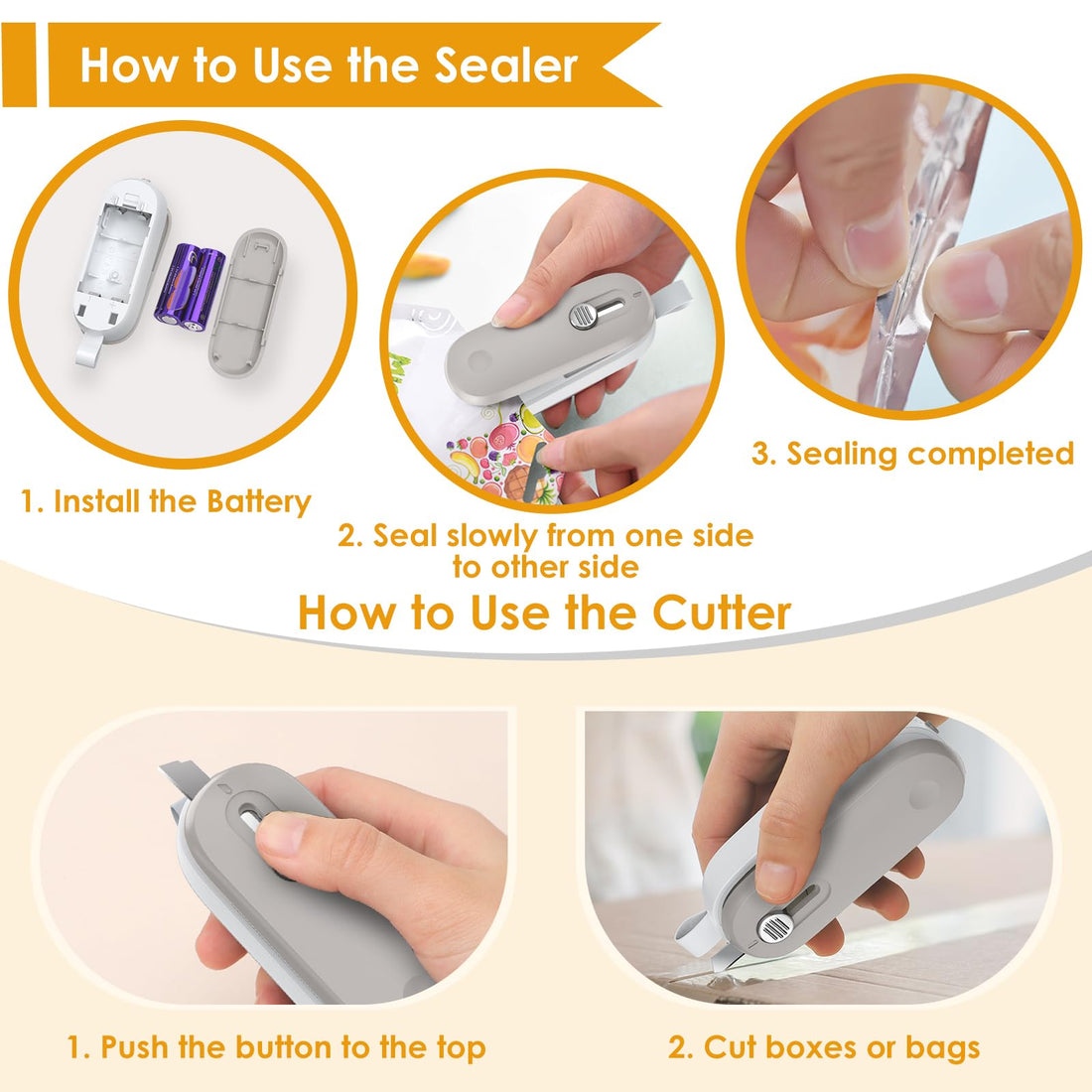 How to Use the Sealer

1. Install the Battery

2. Seal slowly from one side to other side

3. Sealing completed

How to Use the Cutter

1. Push the button to the top

2. Cut boxes or bags