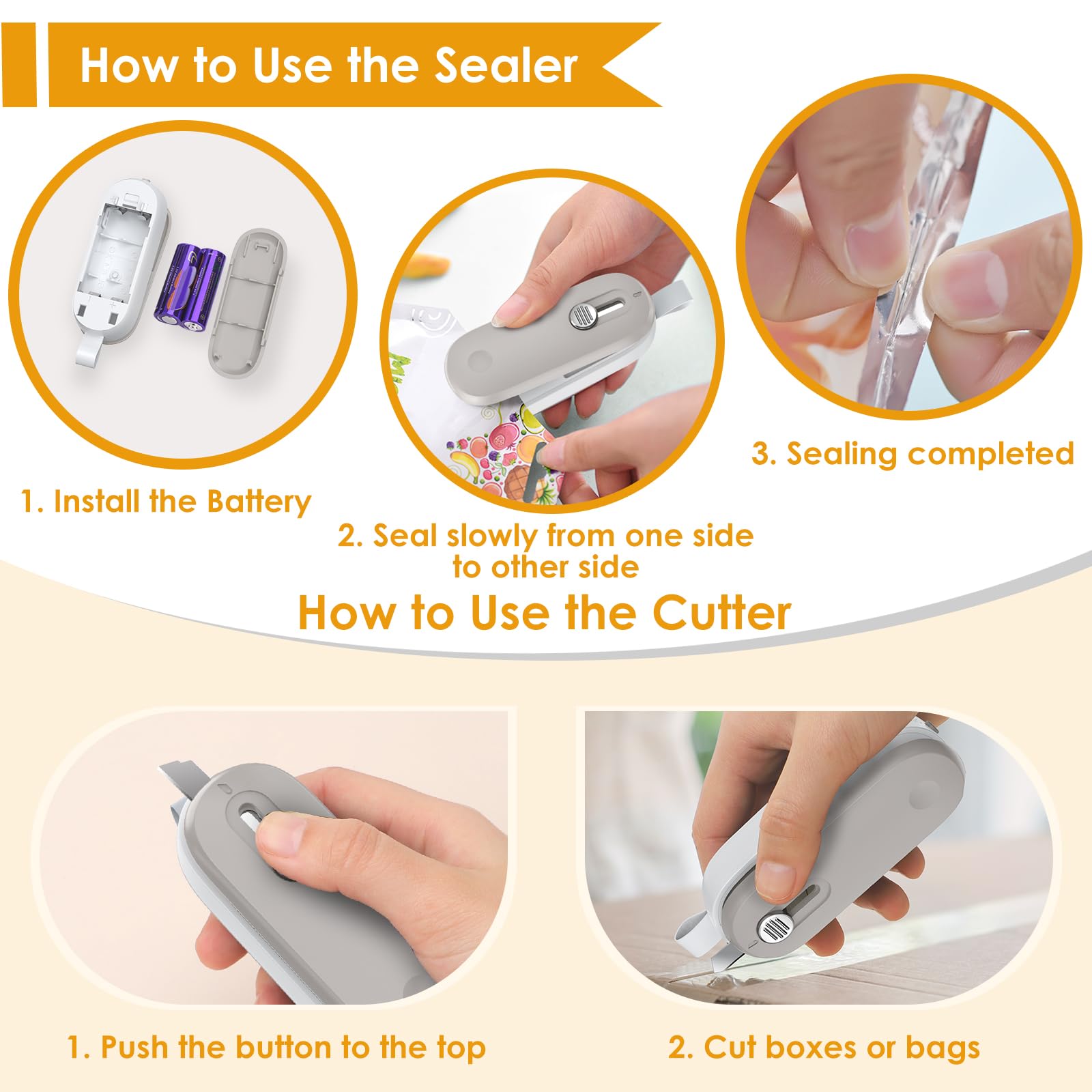 How to Use the Sealer

1. Install the Battery

2. Seal slowly from one side to other side

3. Sealing completed

How to Use the Cutter

1. Push the button to the top

2. Cut boxes or bags