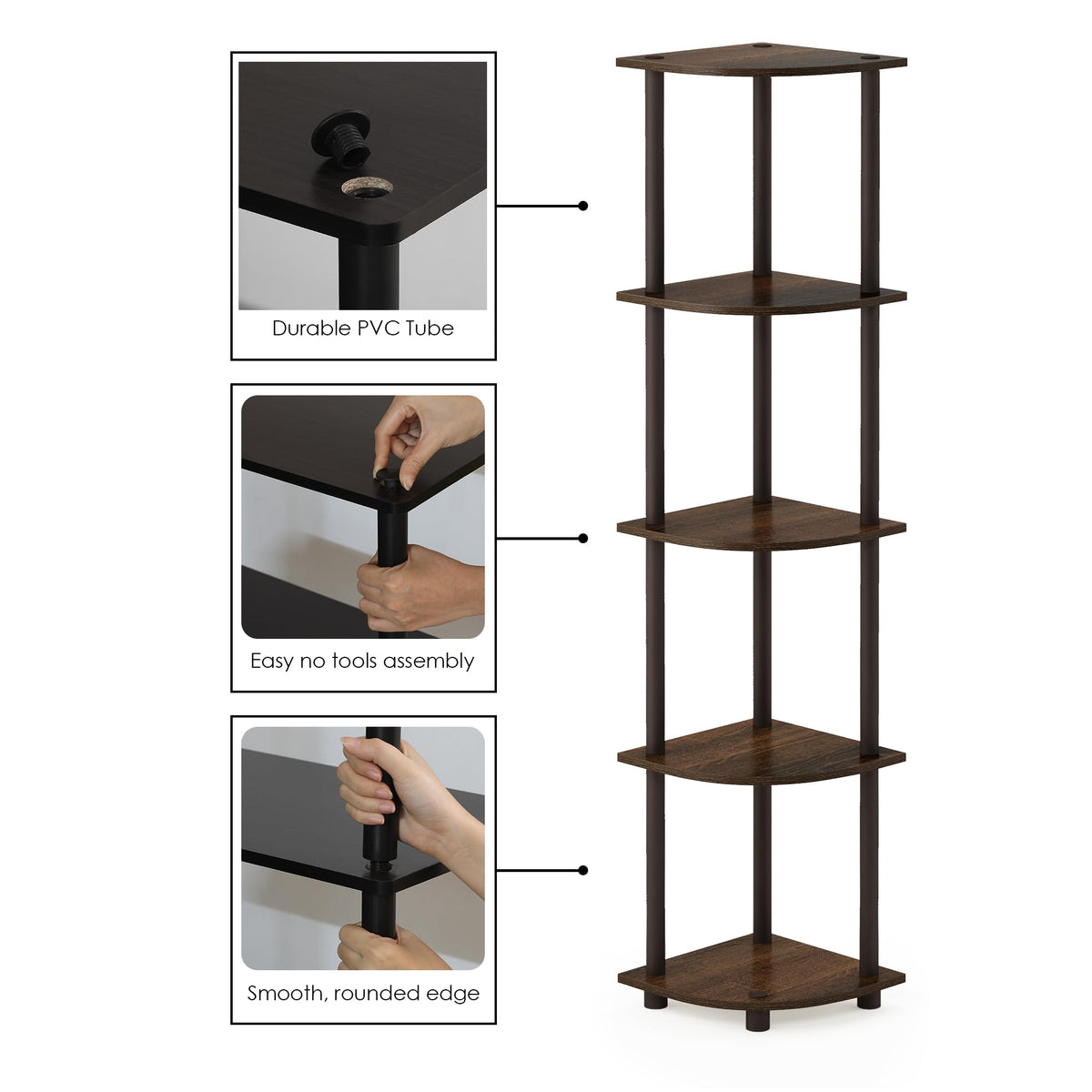 Durable PVC Tube

Easy no tools assembly

Smooth, rounded edge