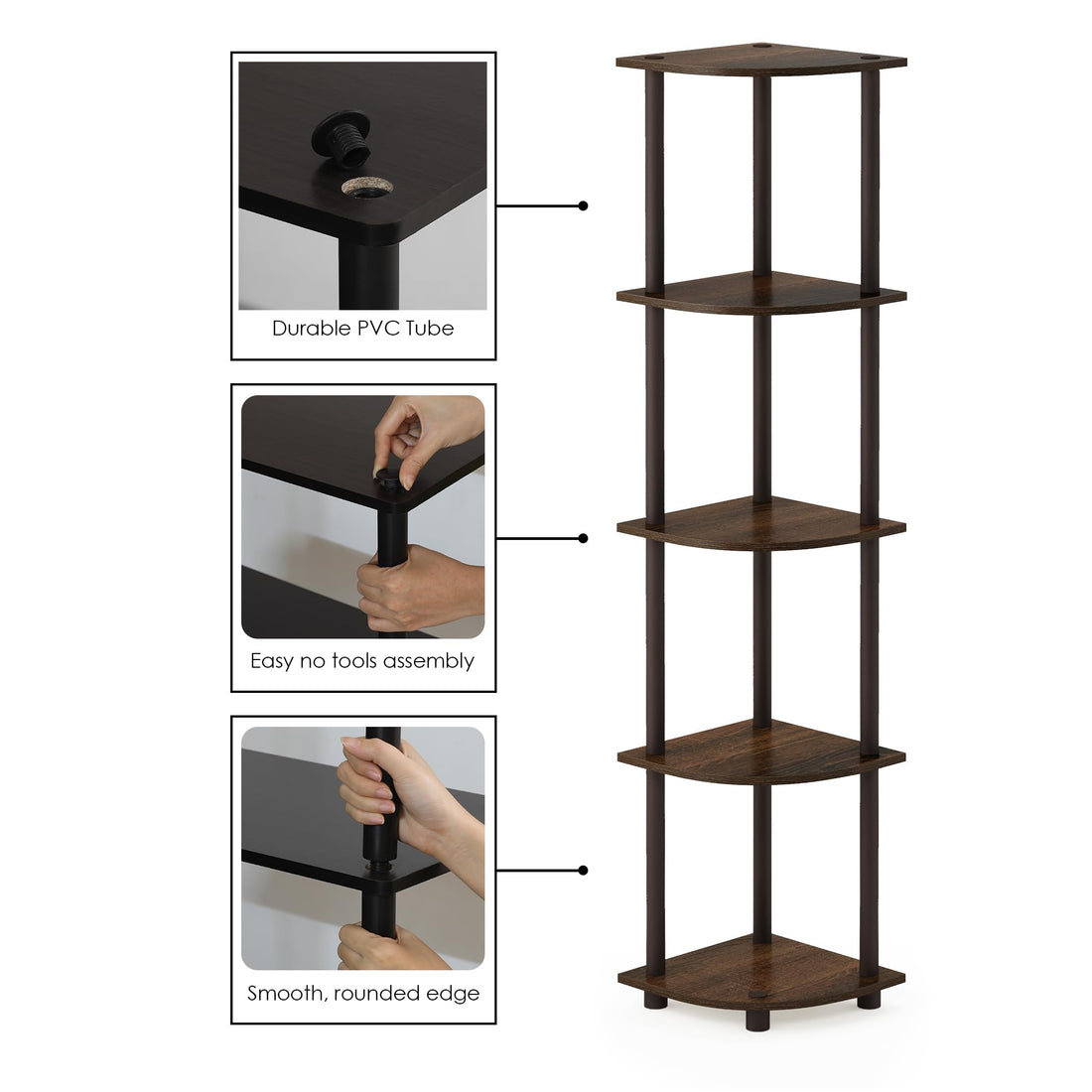 Durable PVC Tube

Easy no tools assembly

Smooth, rounded edge