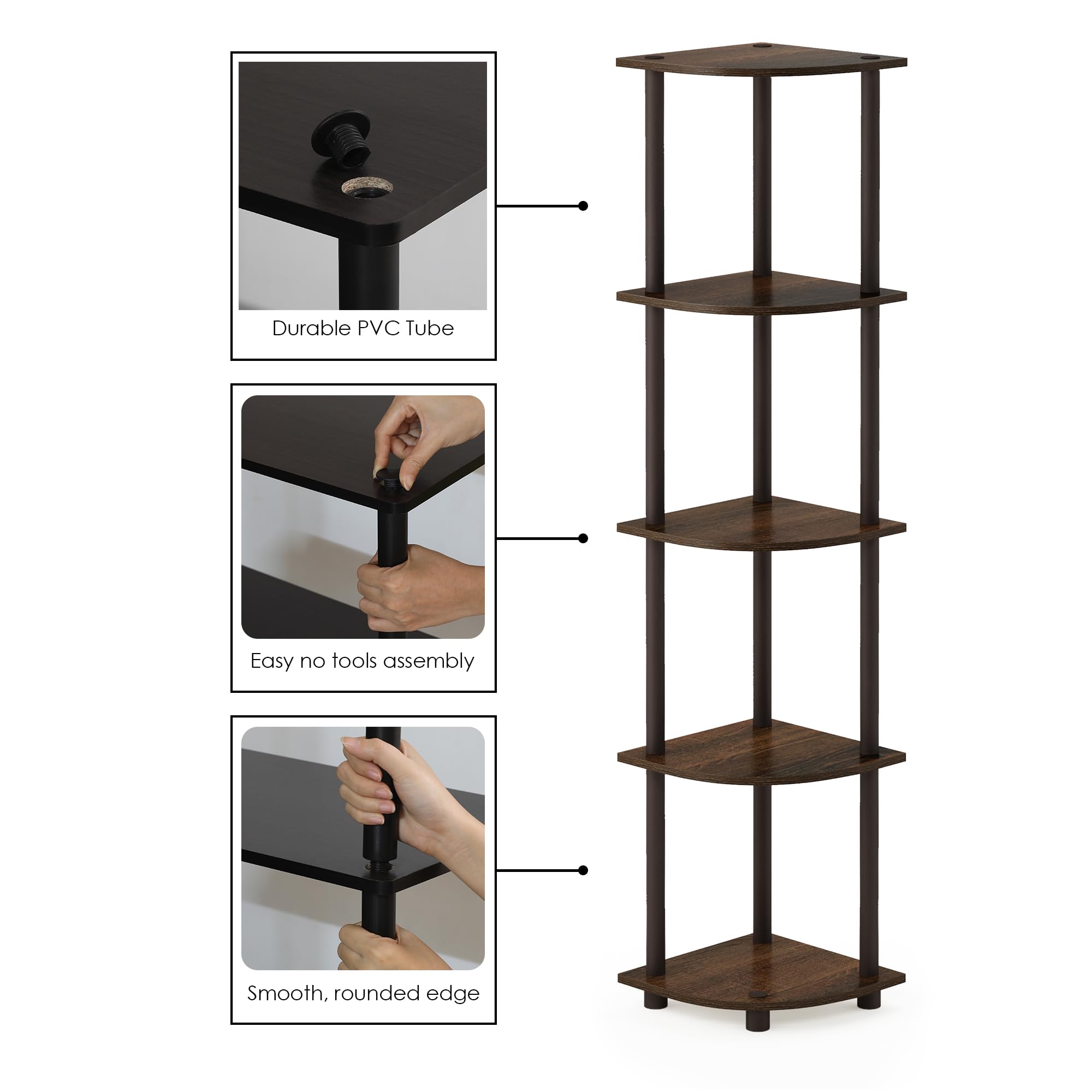 Durable PVC Tube

Easy no tools assembly

Smooth, rounded edge