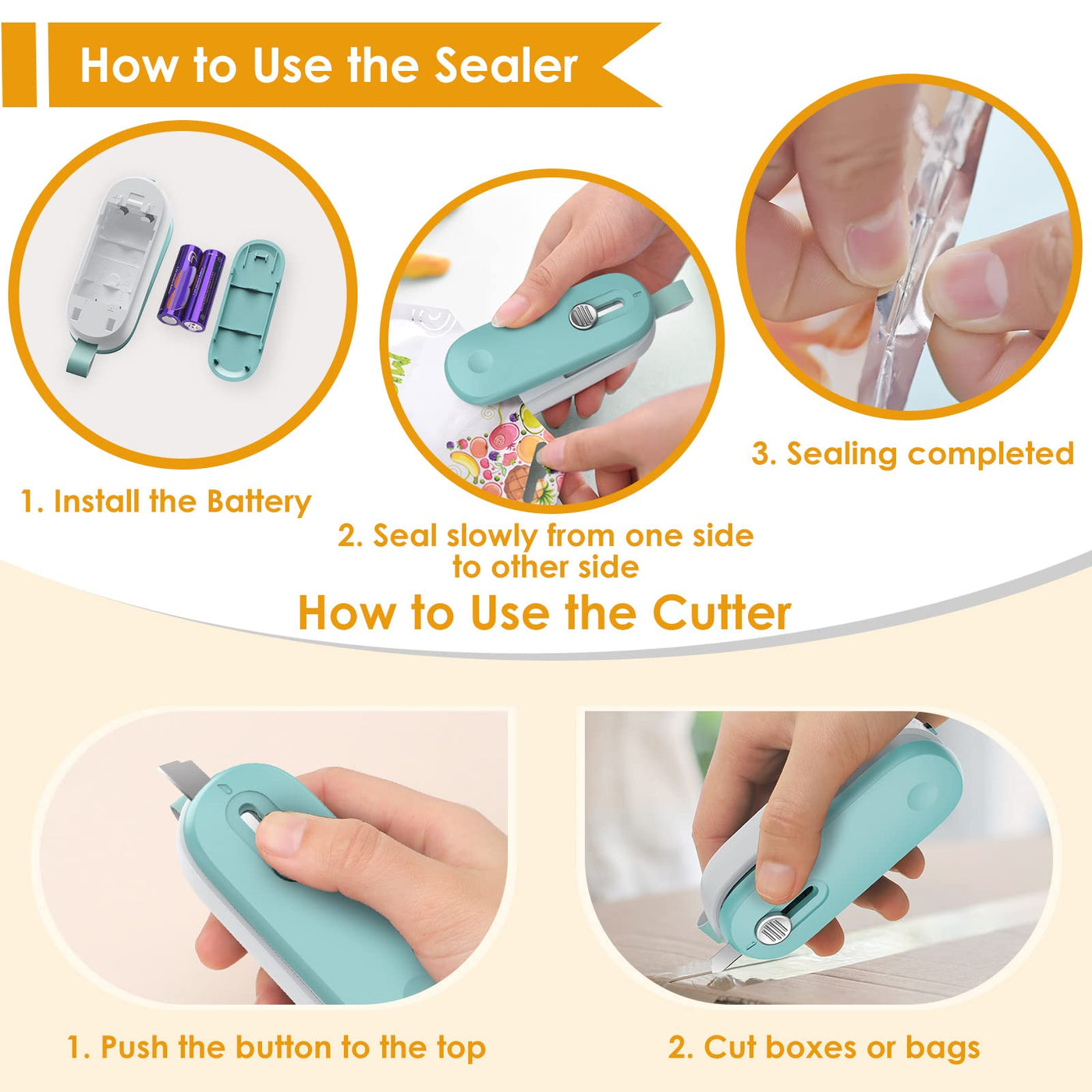 How to Use the Sealer

1. Install the Battery

2. Seal slowly from one side to other side

3. Sealing completed

How to Use the Cutter

1. Push the button to the top

2. Cut boxes or bags