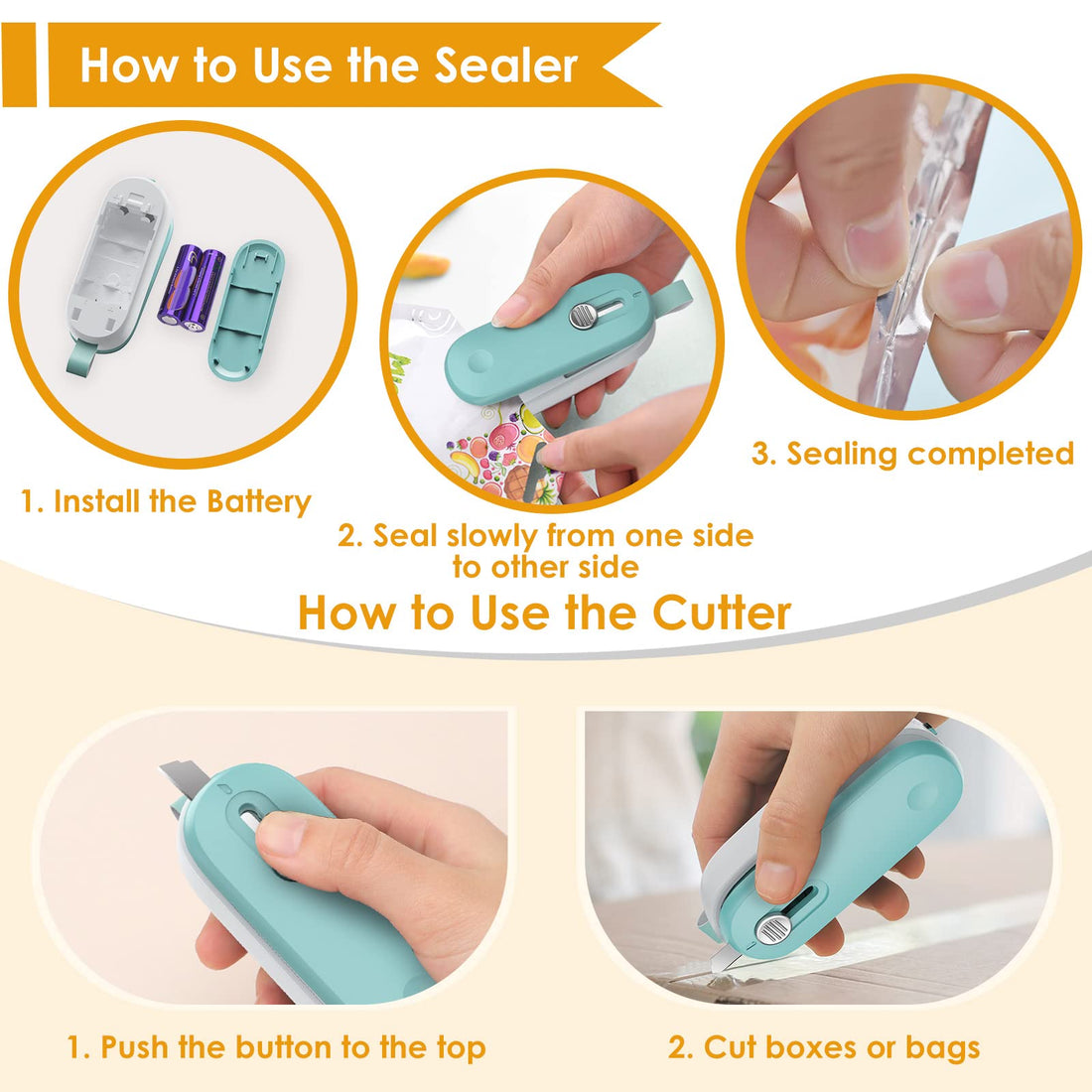 How to Use the Sealer

1. Install the Battery

2. Seal slowly from one side to other side

3. Sealing completed

How to Use the Cutter

1. Push the button to the top

2. Cut boxes or bags