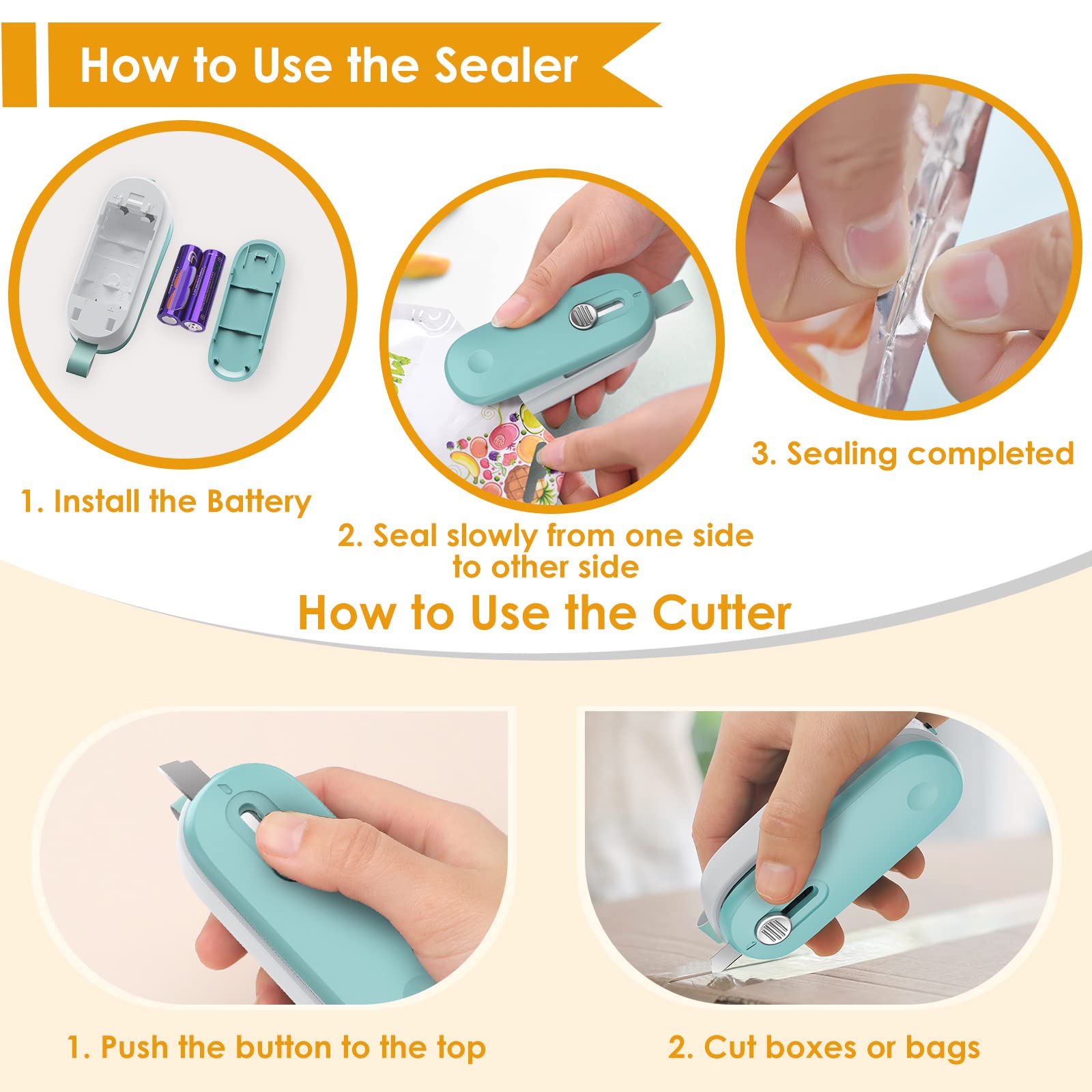 How to Use the Sealer

1. Install the Battery

2. Seal slowly from one side to other side

3. Sealing completed

How to Use the Cutter

1. Push the button to the top

2. Cut boxes or bags