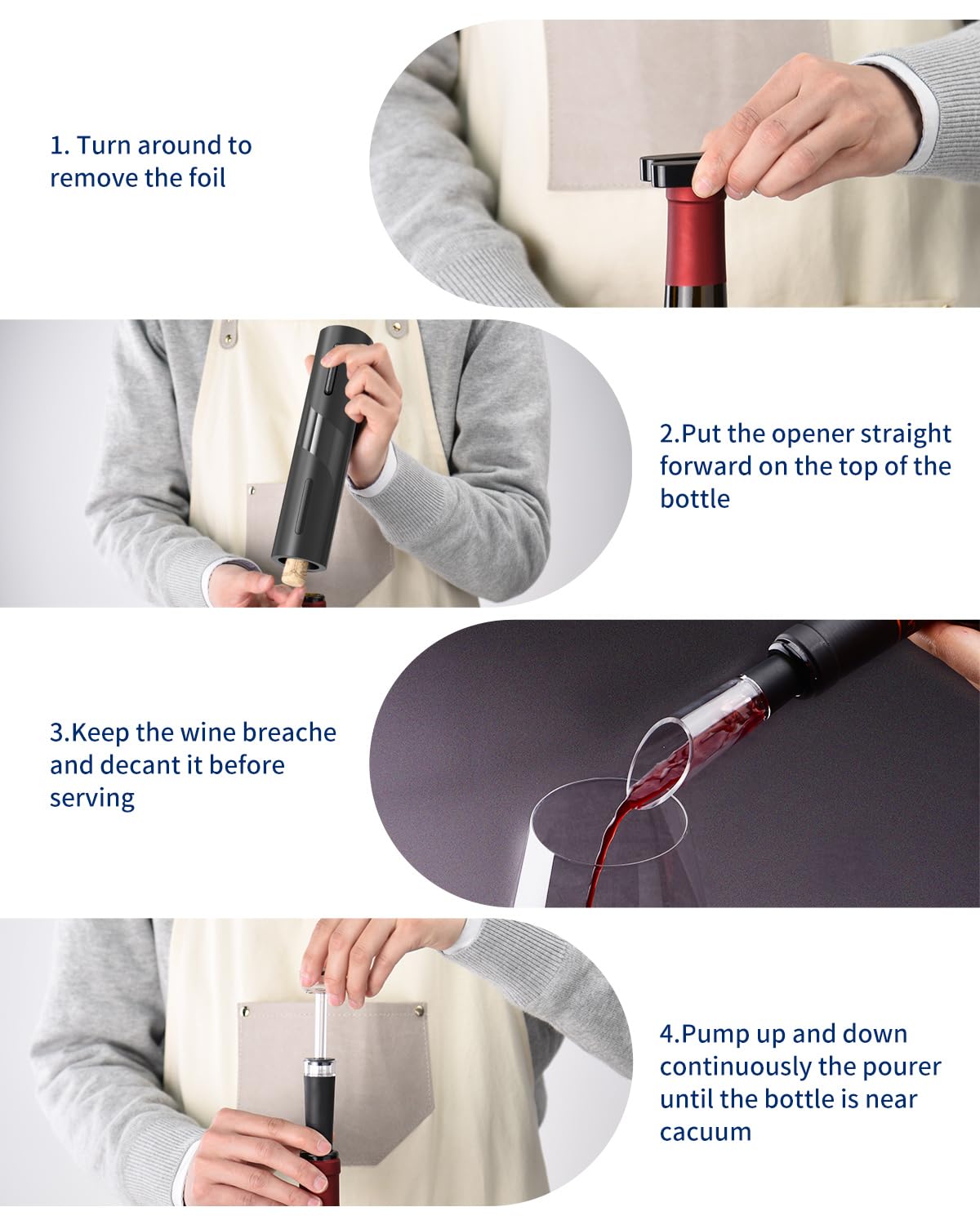 1. Turn around to remove the foil

2.Put the opener straight forward on the top of the bottle

3.Keep the wine breache and decant it before serving

4.Pump up and down continuously the pourer until the bottle is near cacuum