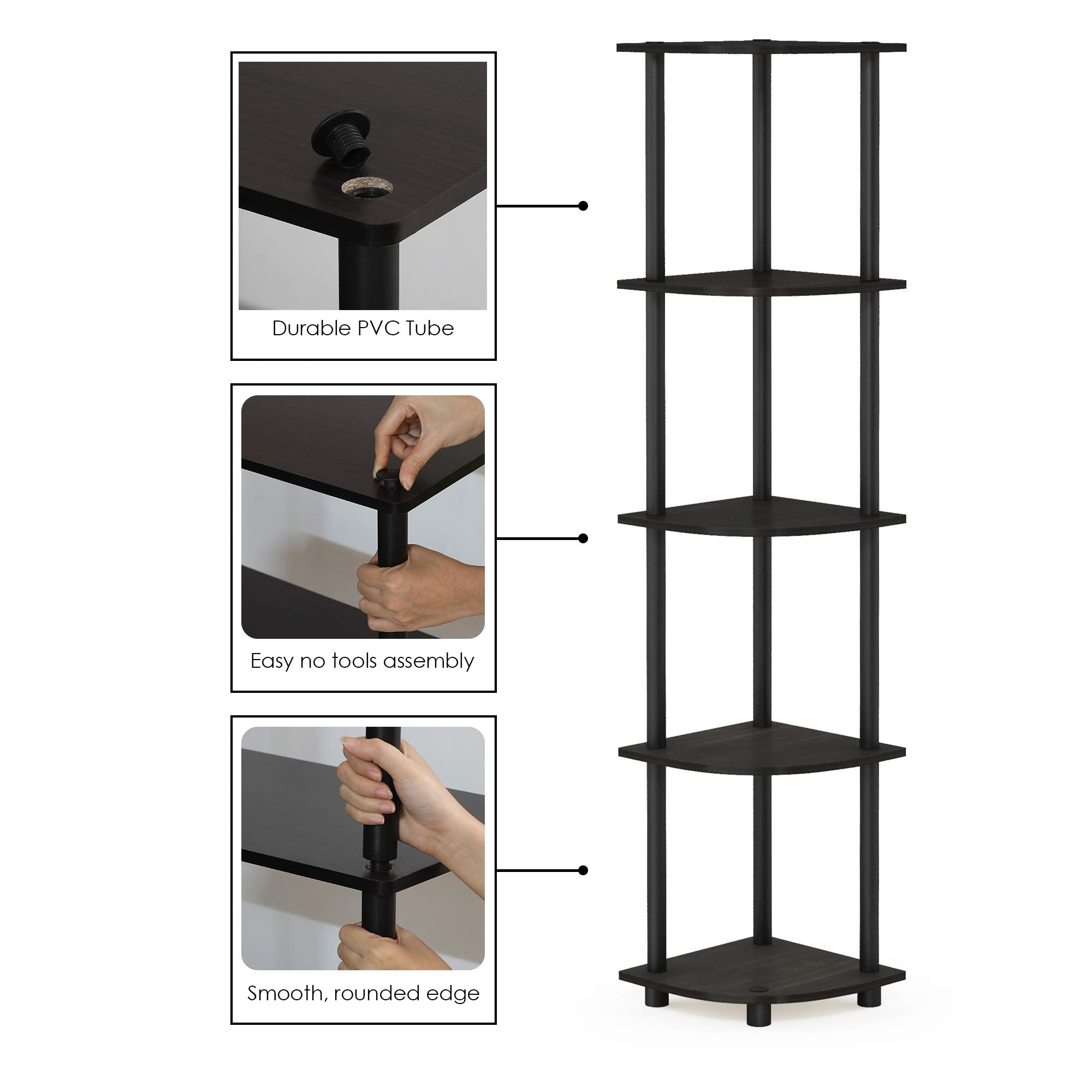 Durable PVC Tube

Easy no tools assembly

Smooth, rounded edge