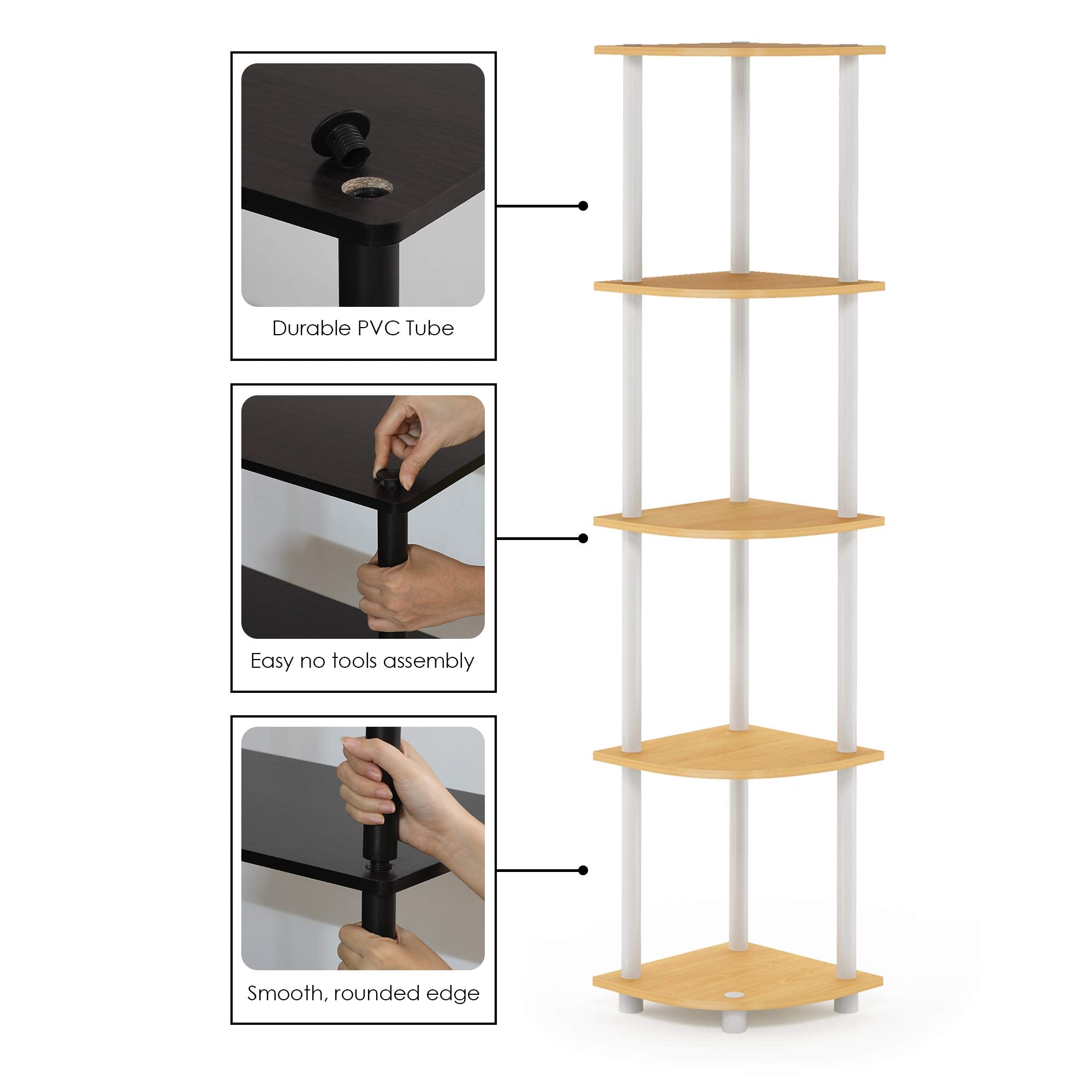 Durable PVC Tube

Easy no tools assembly

Smooth, rounded edge