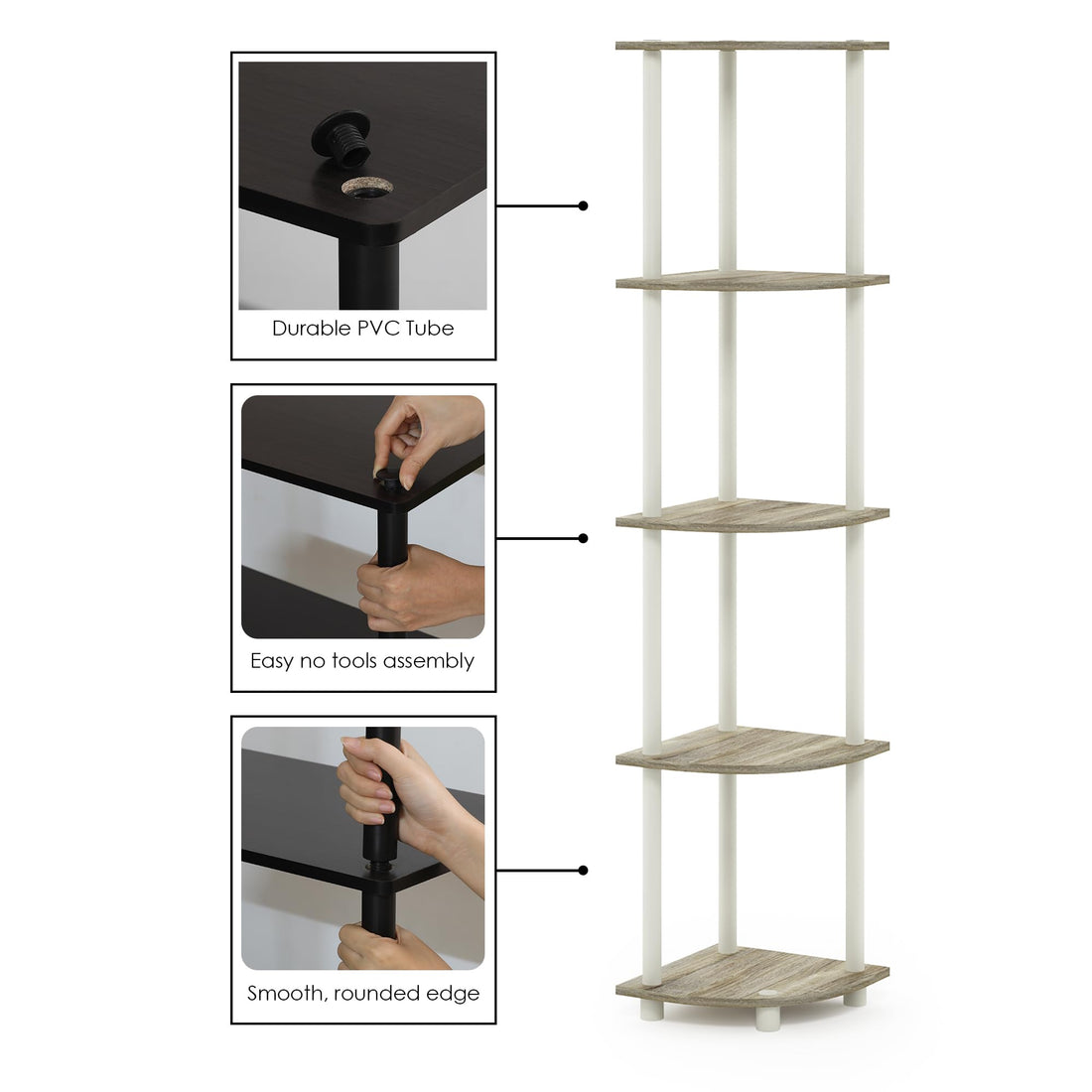 Durable PVC Tube

Easy no tools assembly

Smooth, rounded edge