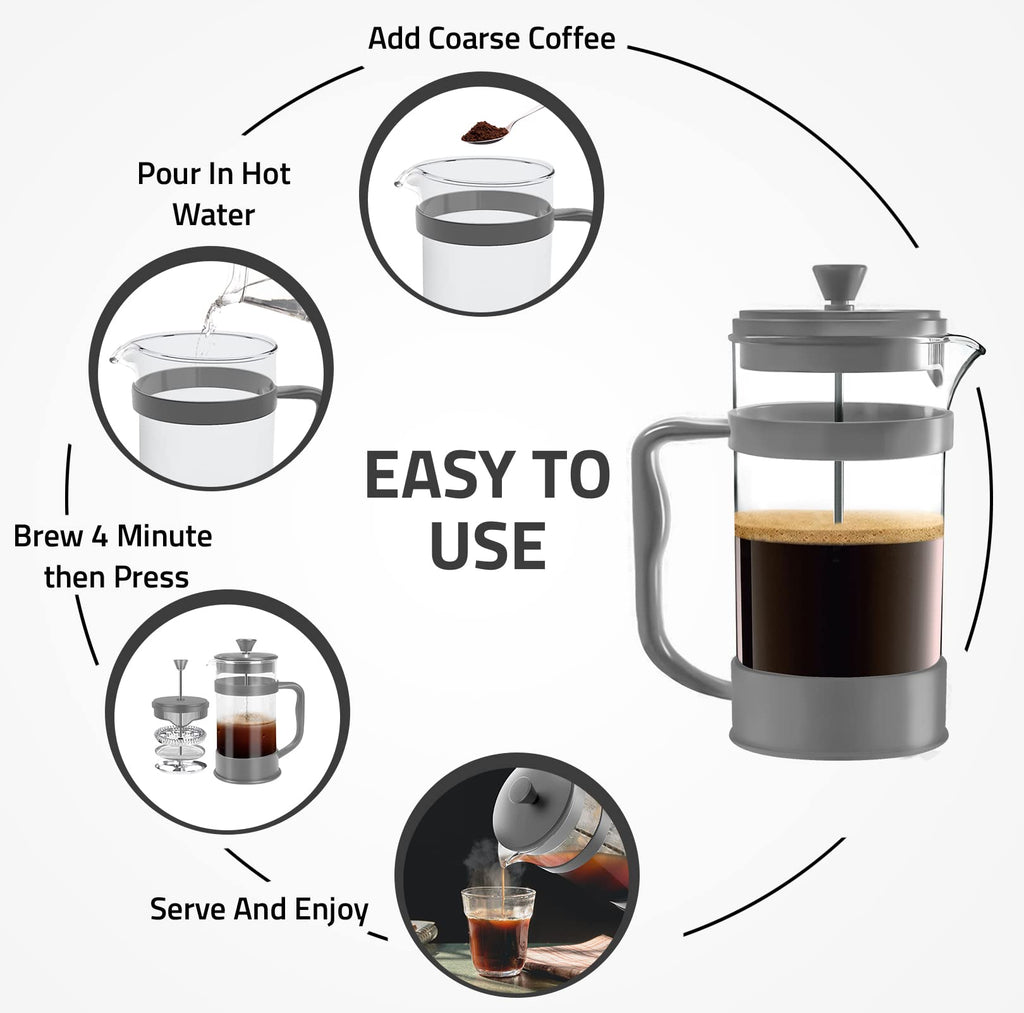 Add Coarse Coffee

Pour In Hot Water

EASY TO USE

Brew 4 Minute then Press

Serve And Enjoy