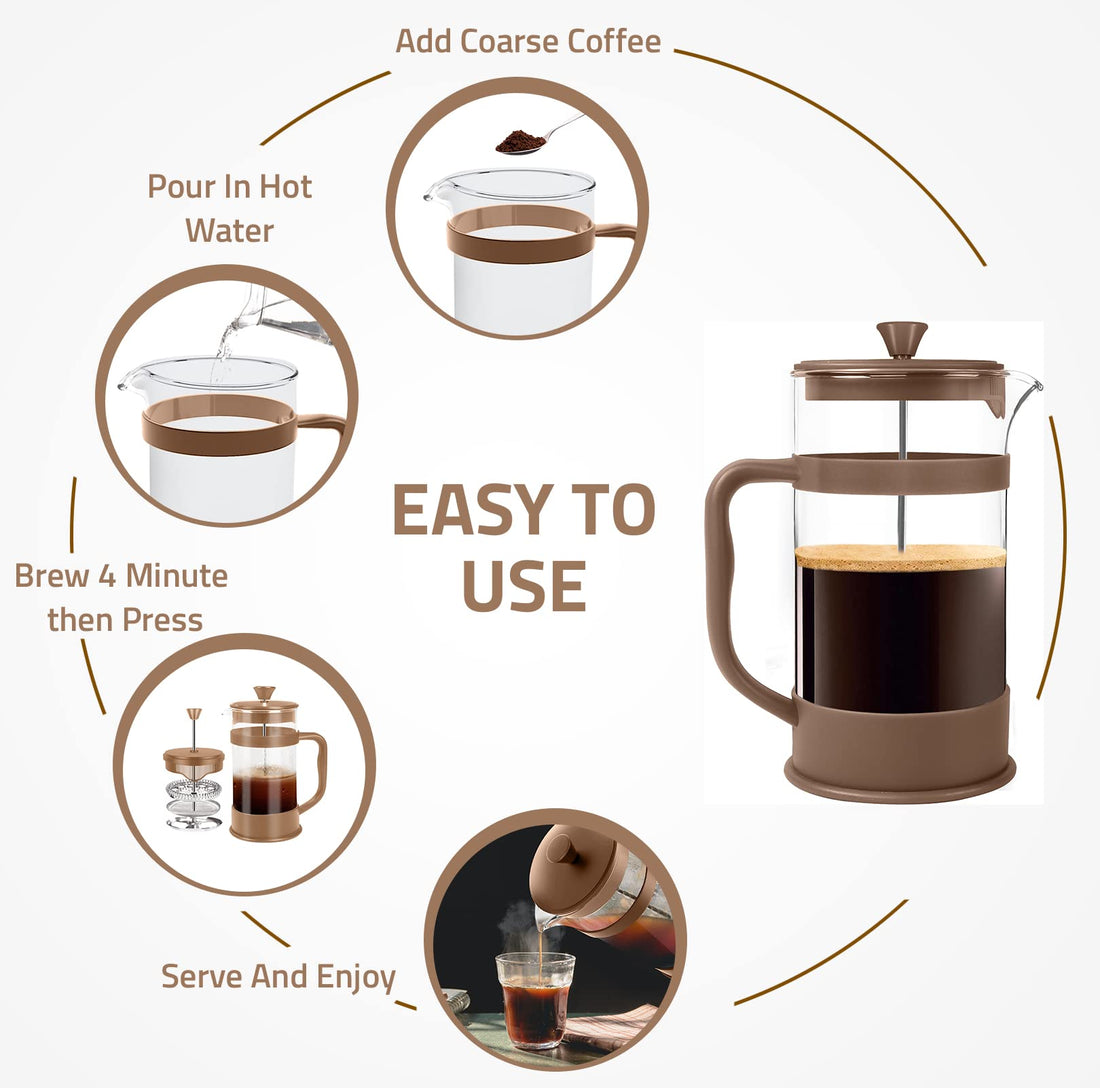 Add Coarse Coffee

Pour In Hot Water

EASY TO USE

Brew 4 Minute then Press

Serve And Enjoy