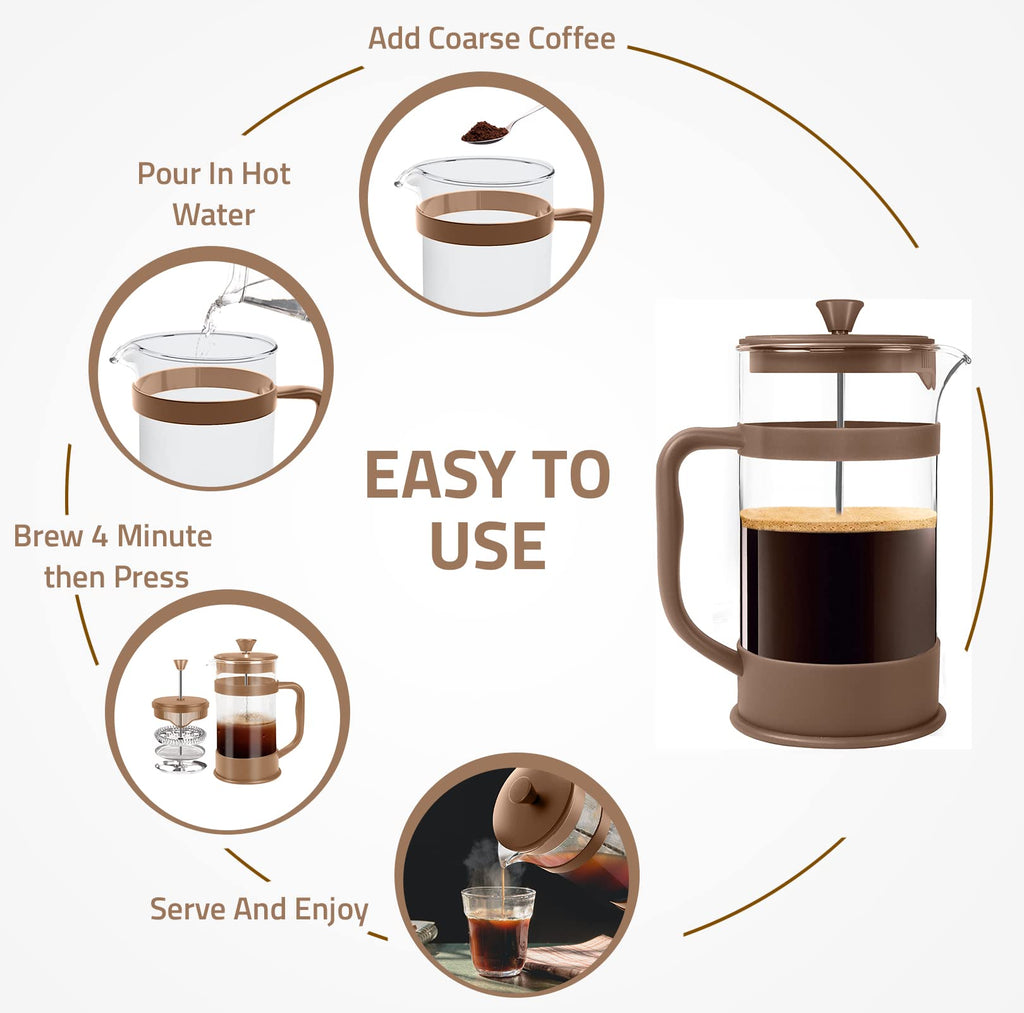 Add Coarse Coffee

Pour In Hot Water

EASY TO USE

Brew 4 Minute then Press

Serve And Enjoy