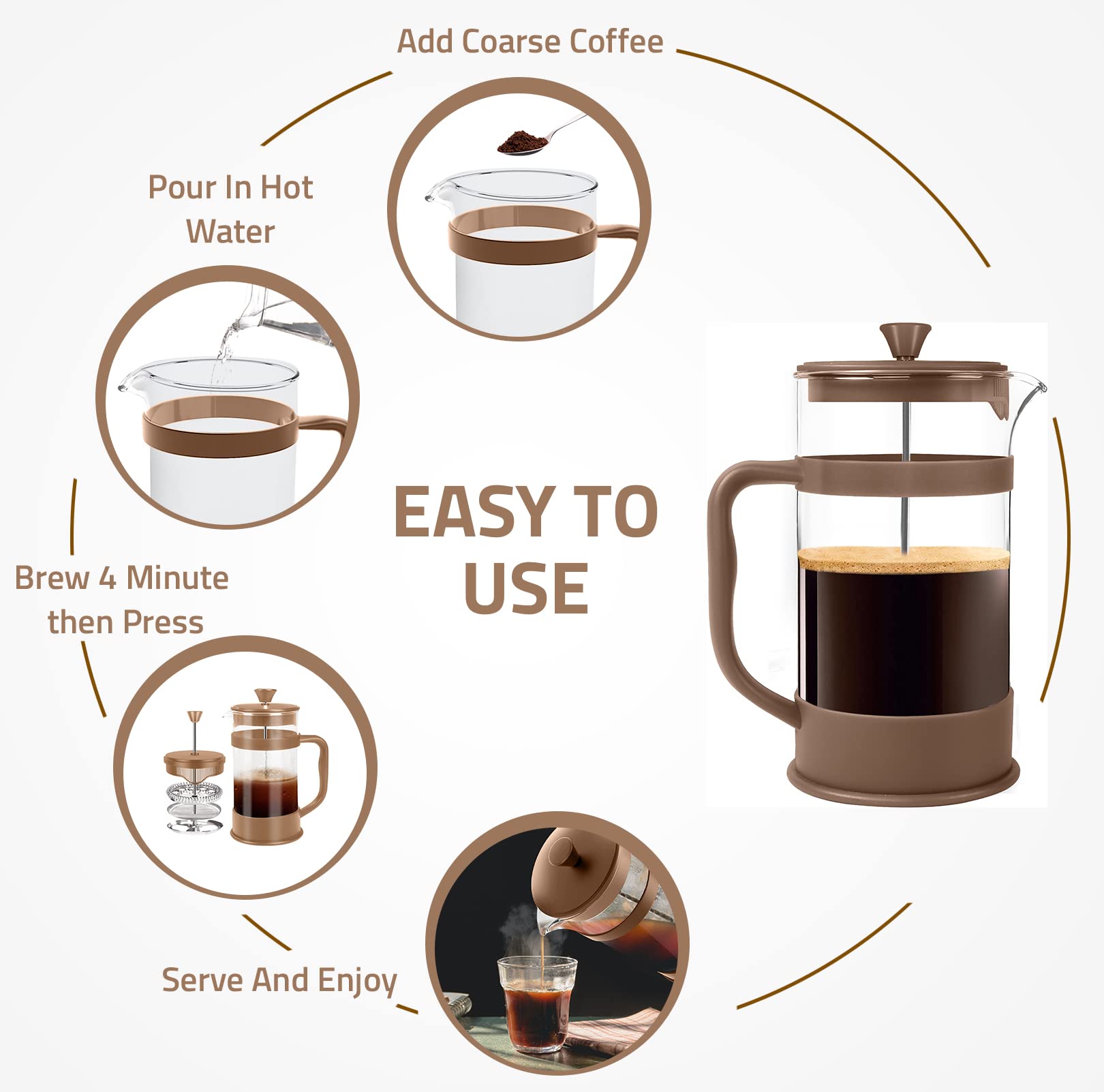 Add Coarse Coffee

Pour In Hot Water

EASY TO USE

Brew 4 Minute then Press

Serve And Enjoy