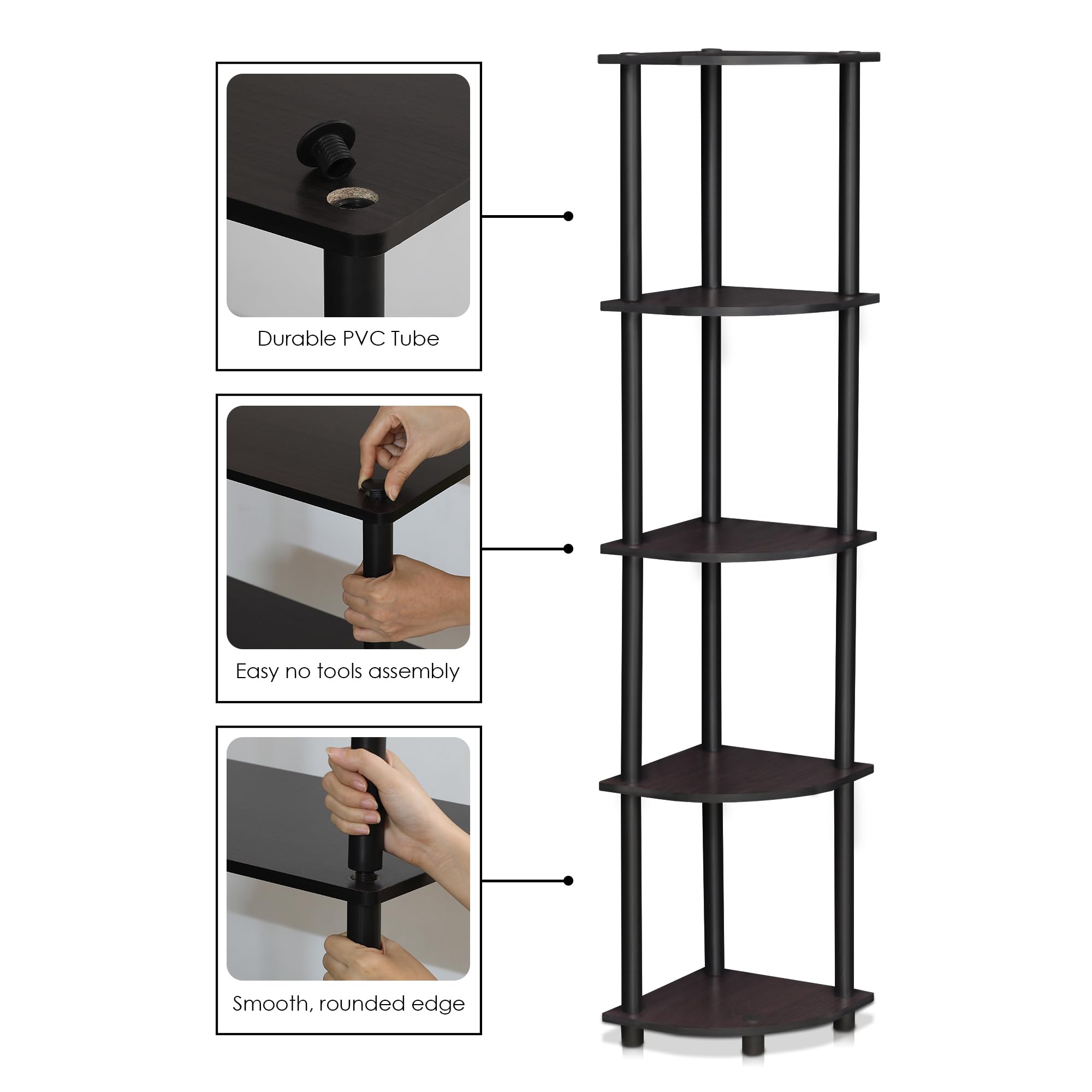 Durable PVC Tube

Easy no tools assembly

Smooth, rounded edge