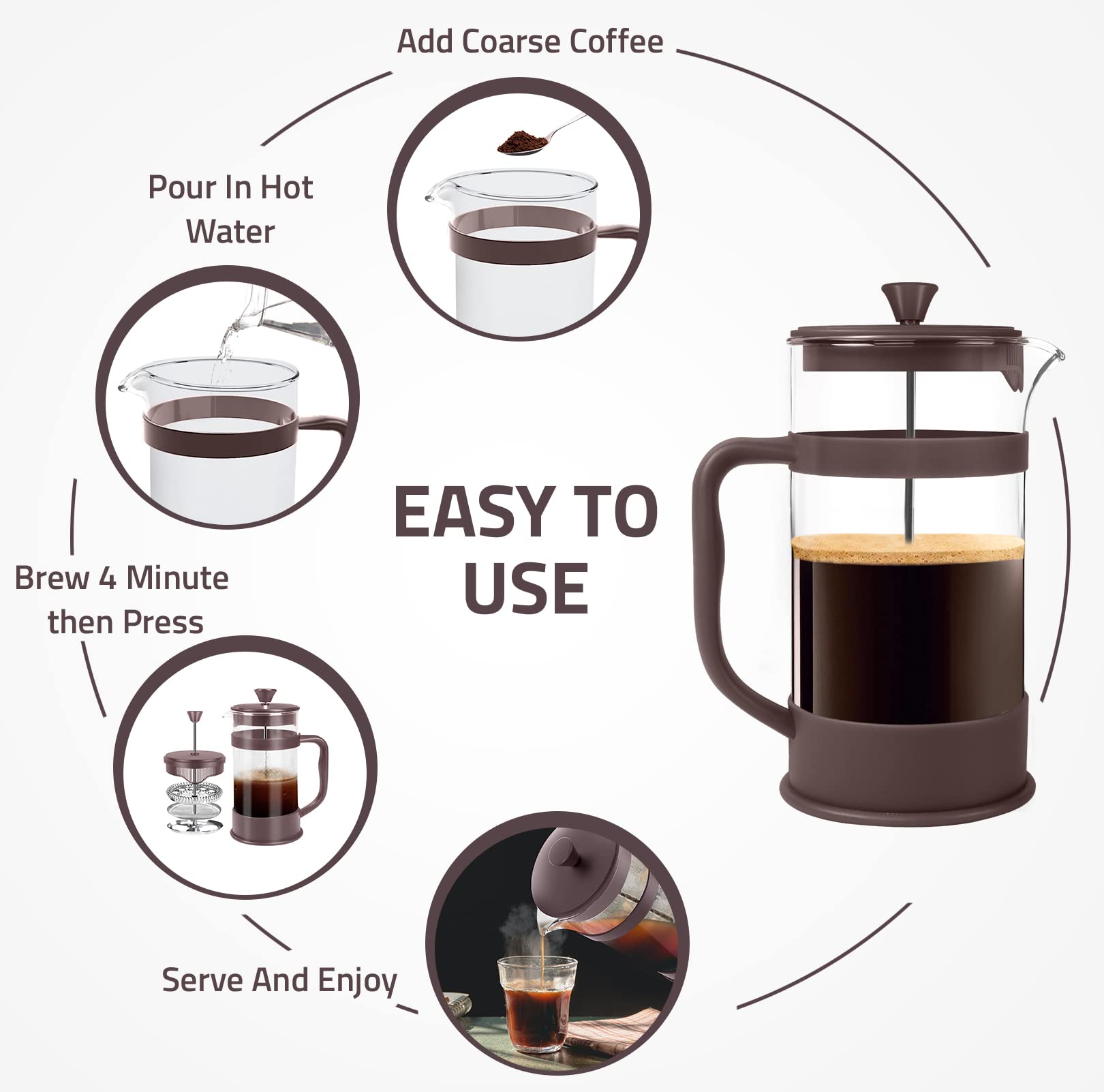 Add Coarse Coffee

Pour In Hot Water

EASY TO USE

Brew 4 Minute then Press

Serve And Enjoy